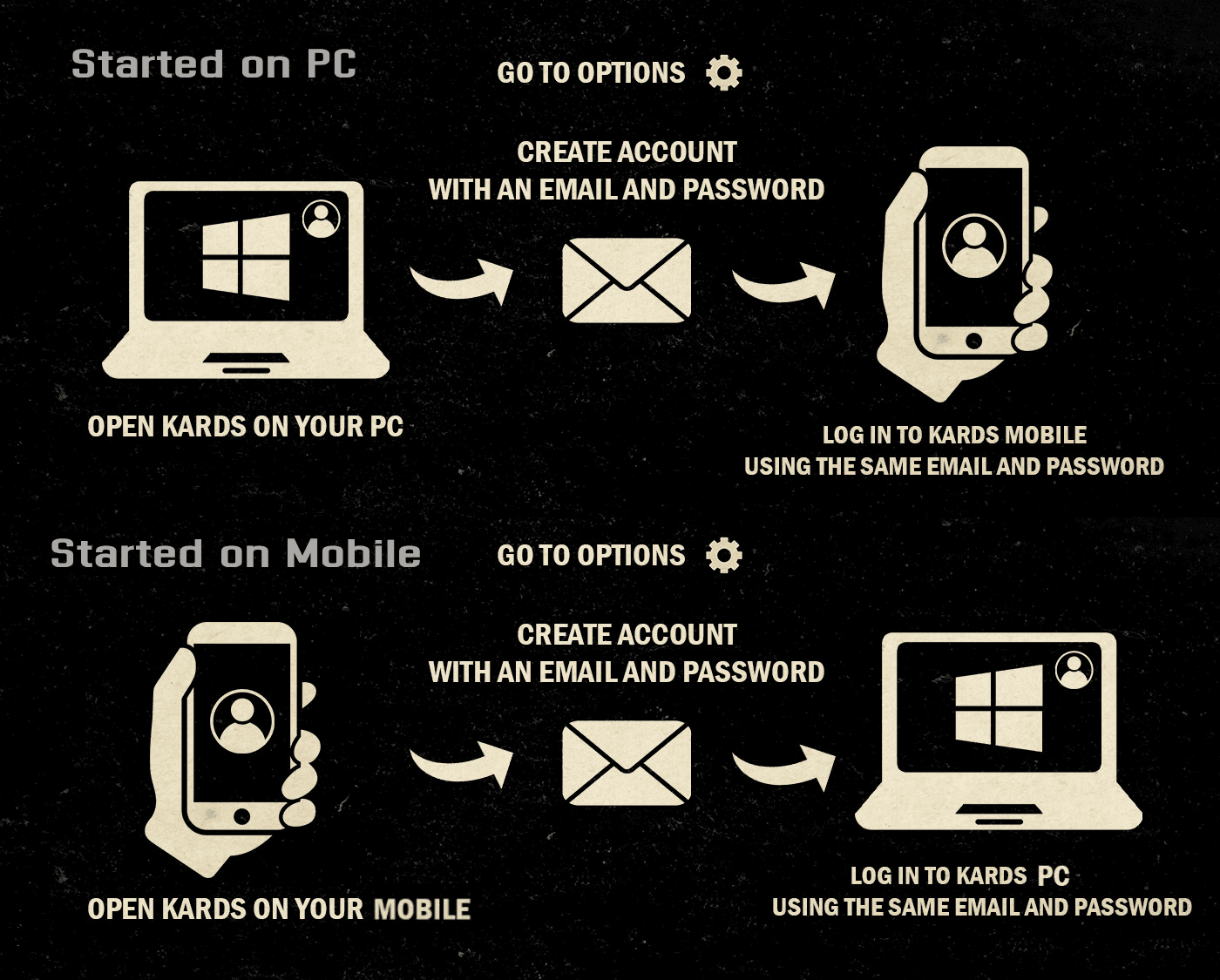 Started on PC

GO TO OPTIONS

CREATE ACCOUNT
WITH AN EMAIL AND PASSWORD

OPEN KARDS ON YOUR PC

LOG IN TO KARDS MOBILE
USING THE SAME EMAIL AND PASSWORD

Started on Mobile

GO TO OPTIONS

CREATE ACCOUNT
WITH AN EMAIL AND PASSWORD

OPEN KARDS ON YOUR MOBILE

LOG IN TO KARDS PC
USING THE SAME EMAIL AND PASSWORD